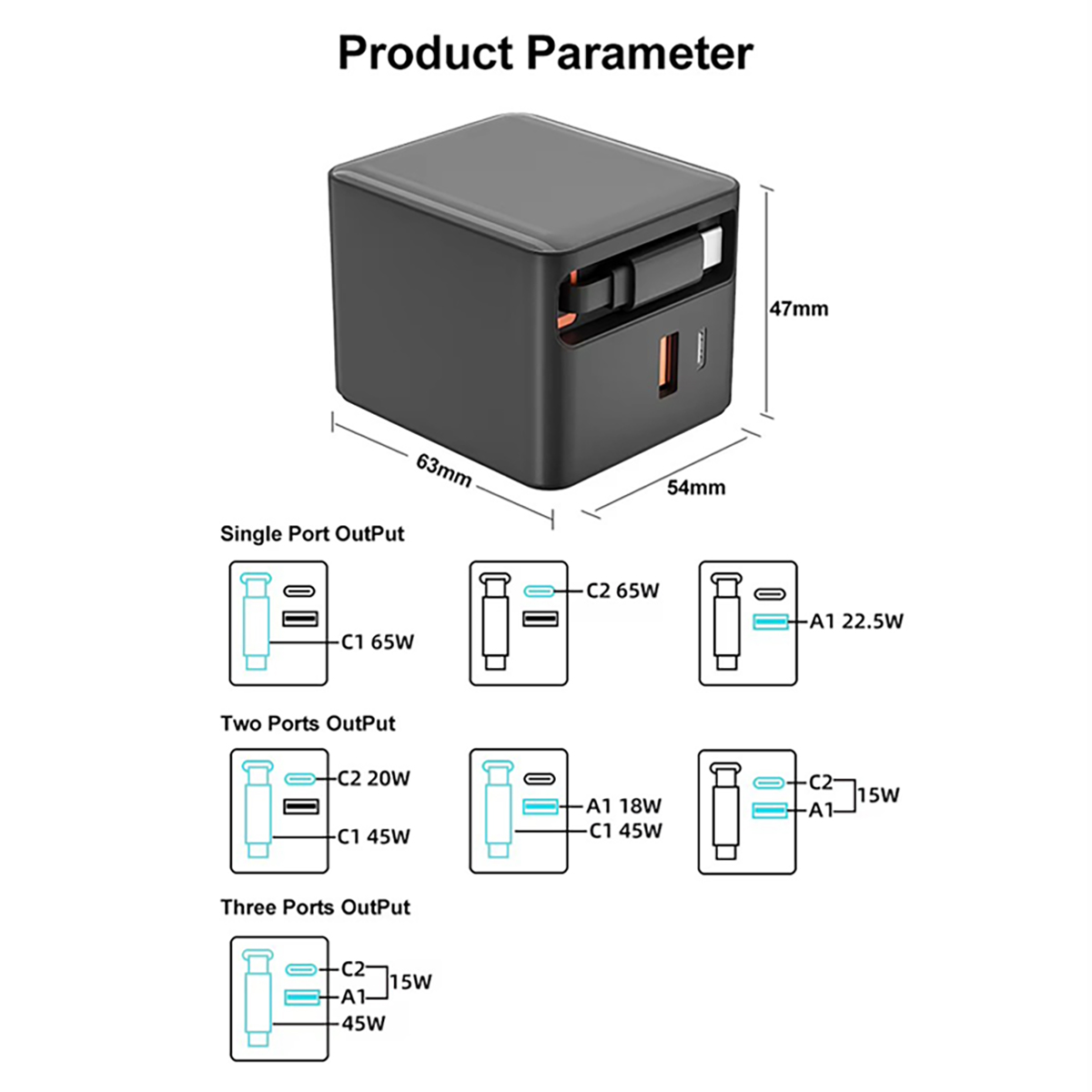 Product Parameter

47mm

63mm

54mm

Single Port OutPut

C1 65W

C2 65W

A1 22.5W

Two Ports OutPut

C2 20W

C1 45W

A1 18W

C1 45W

C2

A1

15W

Three Ports OutPut

C2

A1

15W

45W